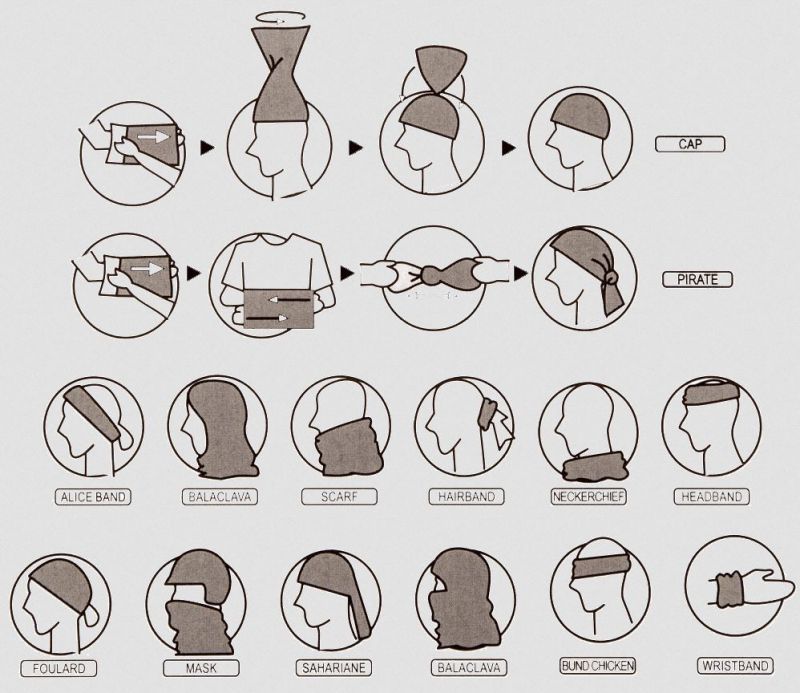 CAP

PIRATE

ALICE BAND
BALACLAVA
SCARF
HAIRBAND
NECKERCHIEF
HEADBAND

FOULARD
MASK
SAHARIANE
BALACLAVA
BUND CHICKEN
WRISTBAND